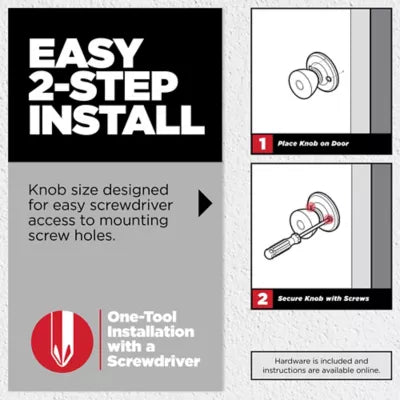 EASY 2-STEP INSTALL

Knob size designed for easy screwdriver access to mounting screw holes.

One-Tool Installation with a Screwdriver

1 Place Knob on Door

2 Secure Knob with Screws

Hardware is included and instructions are available online.